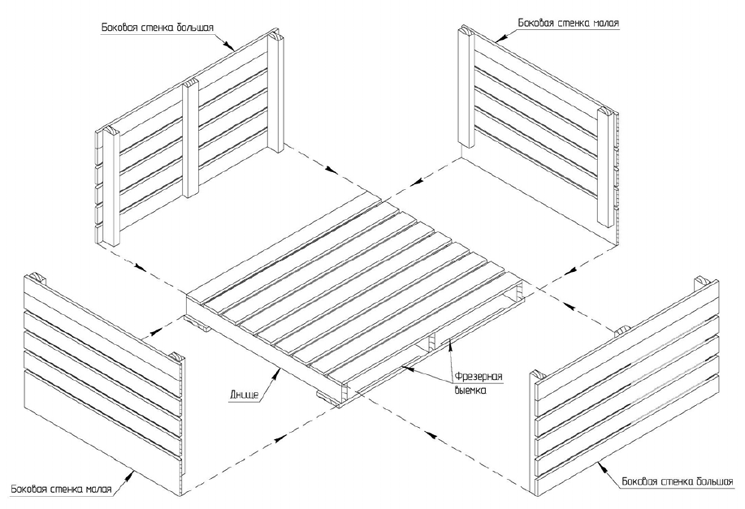 Боковая стенка большая

Боковая стенка малая

Днище

Фрезерная выемка

Боковая стенка малая

Боковая стенка большая