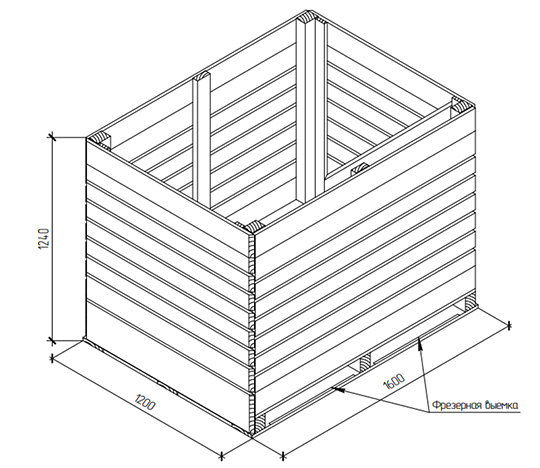 1240
1200
1600
Фрезерная выемка